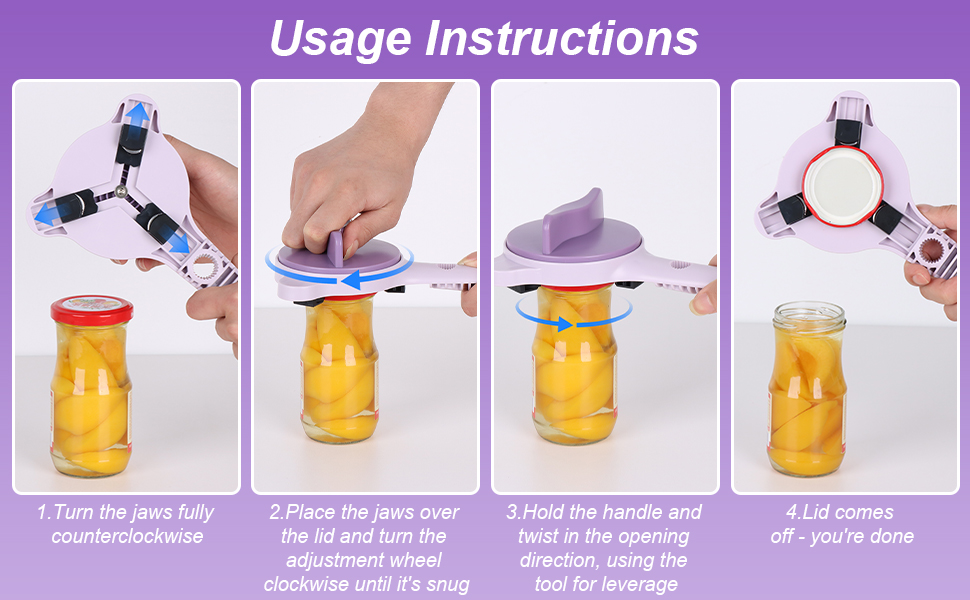 Usage Instructions

1.Turn the jaws fully counterclockwise

2.Place the jaws over the lid and turn the adjustment wheel clockwise until it's snug

3.Hold the handle and twist in the opening direction, using the tool for leverage

4.Lid comes off - you're done