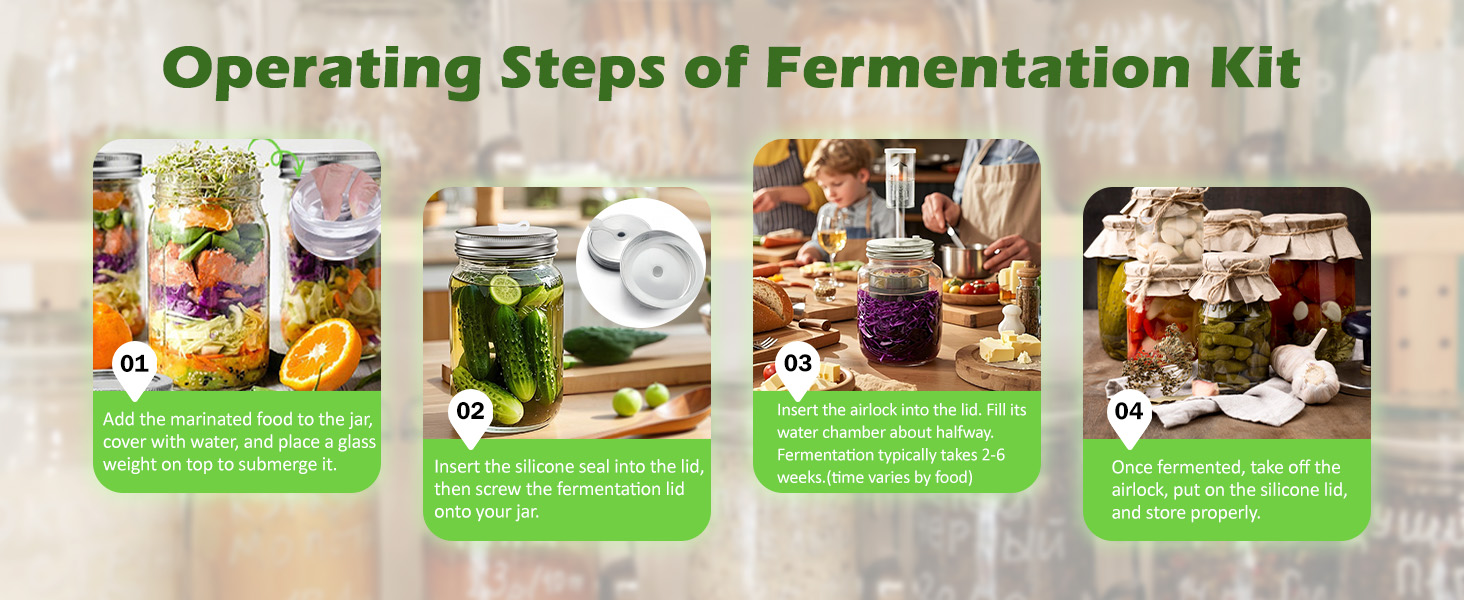 Operating Steps of Fermentation Kit

01
Add the marinated food to the jar, cover with water, and place a glass weight on top to submerge it.

02
Insert the silicone seal into the lid, then screw the fermentation lid onto your jar.

03
Insert the airlock into the lid. Fill its water chamber about halfway. Fermentation typically takes 2-6 weeks.(time varies by food)

04
Once fermented, take off the airlock, put on the silicone lid, and store properly.