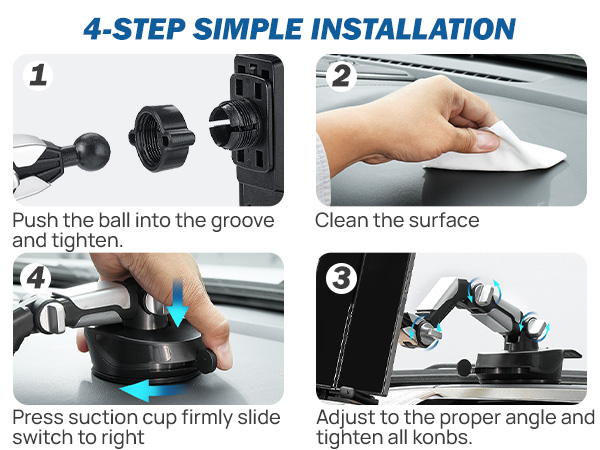 4-STEP SIMPLE INSTALLATION

1

Push the ball into the groove and tighten.

2

Clean the surface

4

Press suction cup firmly slide switch to right

3

Adjust to the proper angle and tighten all konbs.