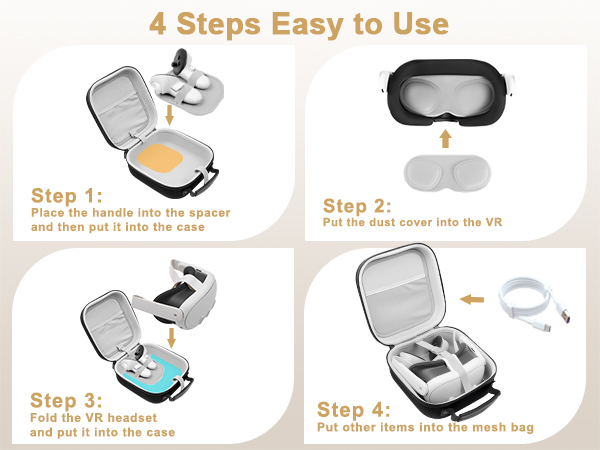 4 Steps Easy to Use

Step 1:
Place the handle into the spacer and then put it into the case

Step 2:
Put the dust cover into the VR

Step 3:
Fold the VR headset and put it into the case

Step 4:
Put other items into the mesh bag