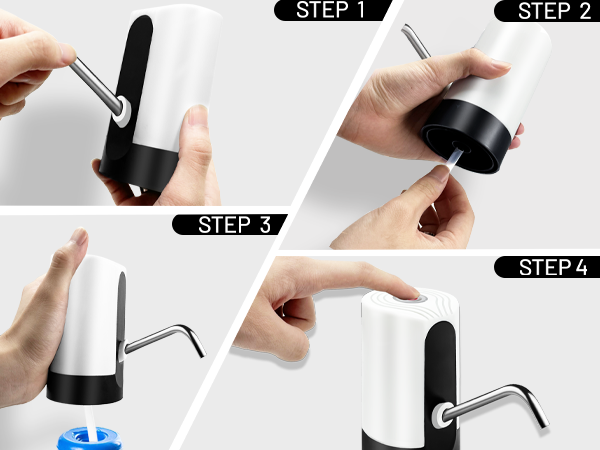 STEP 1

STEP 2

STEP 3

STEP 4