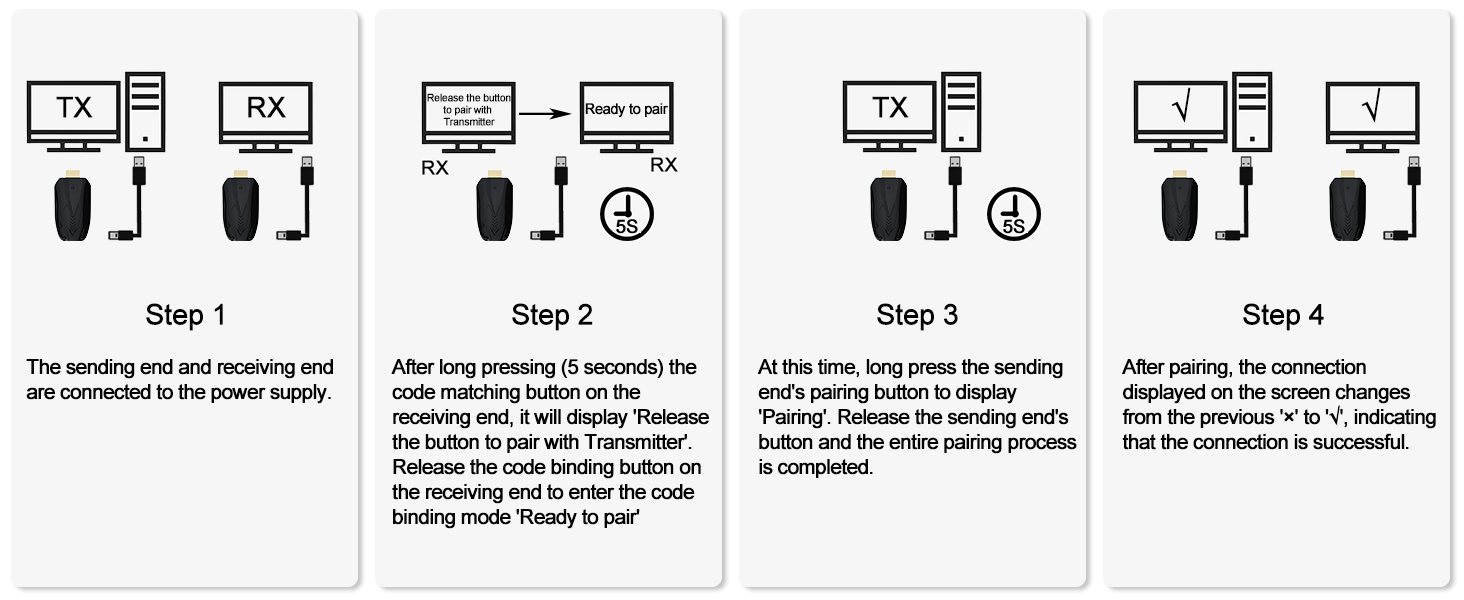 TX

RX

Step 1

The sending end and receiving end are connected to the power supply.

Release the button to pair with Transmitter

Ready to pair

RX

RX

5S

Step 2

After long pressing (5 seconds) the code matching button on the receiving end, it will display 'Release the button to pair with Transmitter'. Release the code binding button on the receiving end to enter the code binding mode 'Ready to pair'

TX

5S

Step 3

At this time, long press the sending end's pairing button to display 'Pairing'. Release the sending end's button and the entire pairing process is completed.

√

√

Step 4

After pairing, the connection displayed on the screen changes from the previous '×' to '√', indicating that the connection is successful.