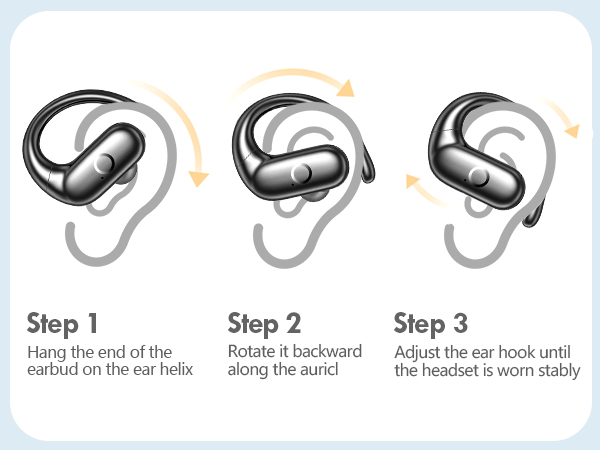 Step 1
Hang the end of the earbud on the ear helix

Step 2
Rotate it backward along the auricl

Step 3
Adjust the ear hook until the headset is worn stably