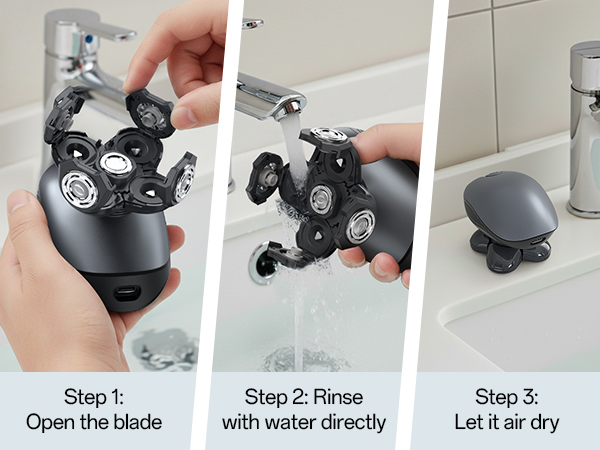 Step 1:
Open the blade

Step 2: Rinse
with water directly

Step 3:
Let it air dry