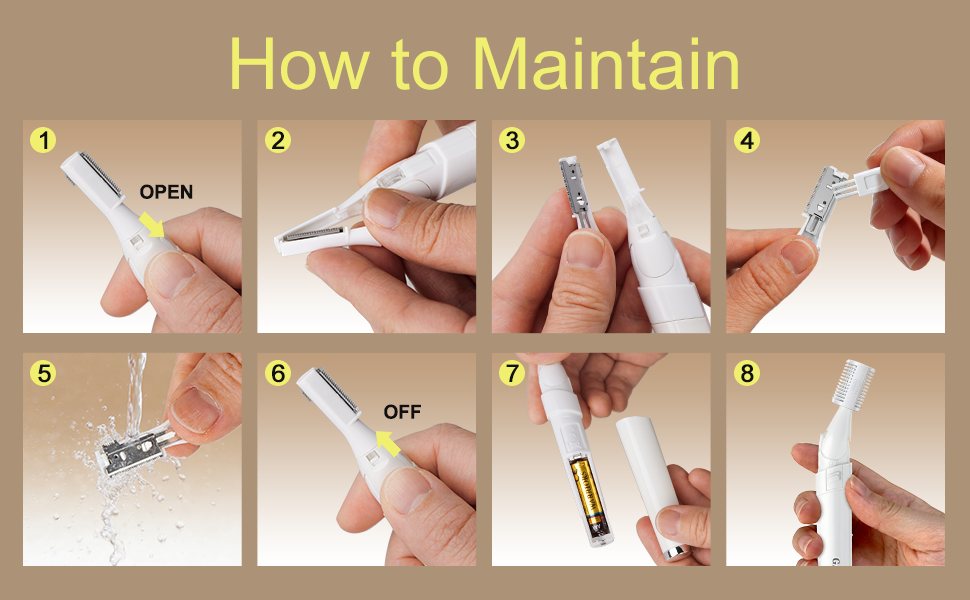 How to Maintain

1

OPEN

2

3

4

5

6

OFF

7

8