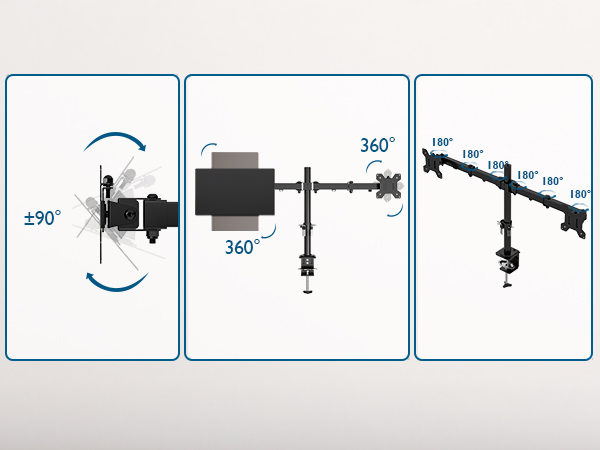 ±90°

360°

360°

180°
180°
180°
180°
180°
180°