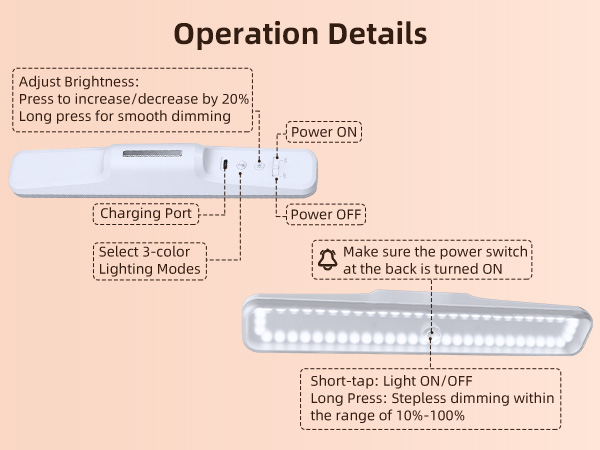 Operation Details

Adjust Brightness:
Press to increase/decrease by 20%
Long press for smooth dimming

Power ON

Charging Port

Power OFF

Select 3-color
Lighting Modes

Make sure the power switch at the back is turned ON

Short-tap: Light ON/OFF
Long Press: Stepless dimming within the range of 10%-100%