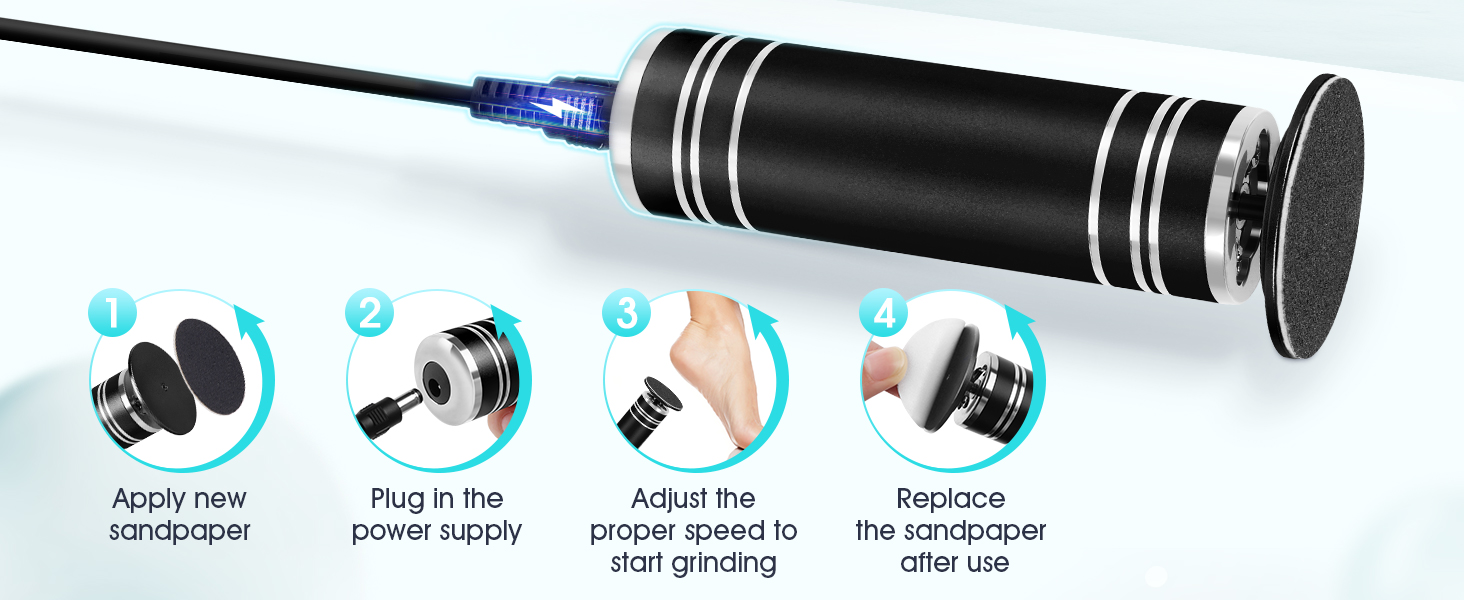 1
Apply new sandpaper

2
Plug in the power supply

3
Adjust the proper speed to start grinding

4
Replace the sandpaper after use