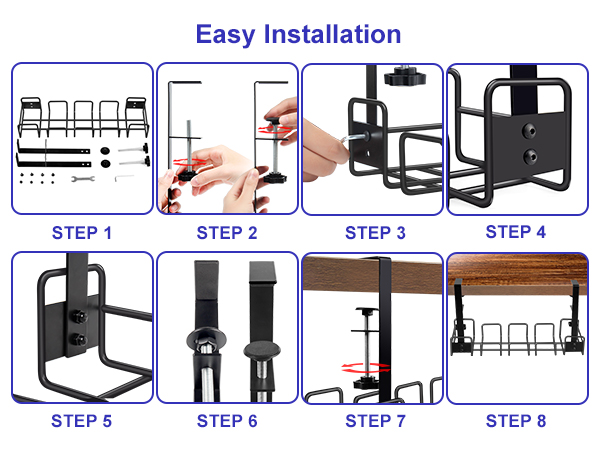 Easy Installation

STEP 1

STEP 2

STEP 3

STEP 4

STEP 5

STEP 6

STEP 7

STEP 8