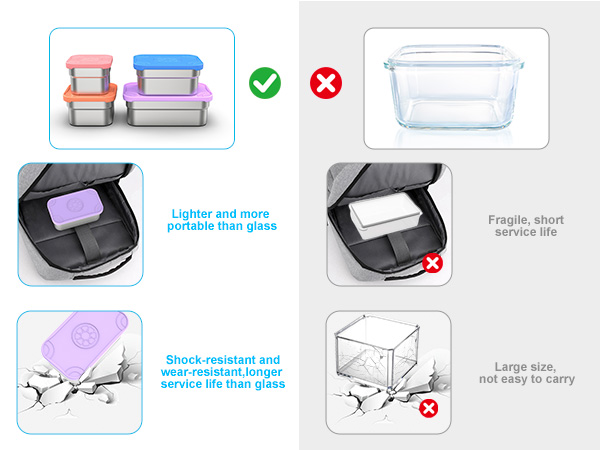 Lighter and more portable than glass

Shock-resistant and wear-resistant,longer service life than glass

Fragile, short service life

Large size, not easy to carry