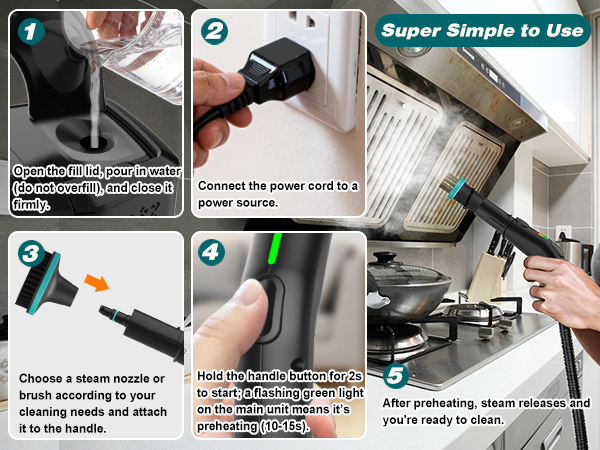 Super Simple to Use

1
Open the fill lid, pour in water (do not overfill), and close it firmly.

2
Connect the power cord to a power source.

3
Choose a steam nozzle or brush according to your cleaning needs and attach it to the handle.

4
Hold the handle button for 2s to start; a flashing green light on the main unit means it's preheating (10-15s).

5
After preheating, steam releases and you're ready to clean.