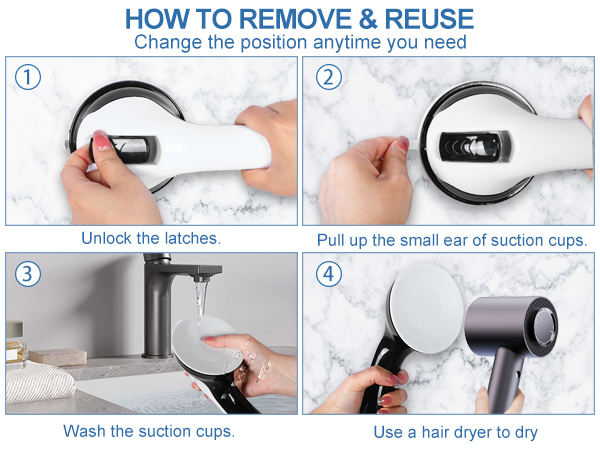 HOW TO REMOVE & REUSE
Change the position anytime you need

①
Unlock the latches.

②
Pull up the small ear of suction cups.

③
Wash the suction cups.

④
Use a hair dryer to dry