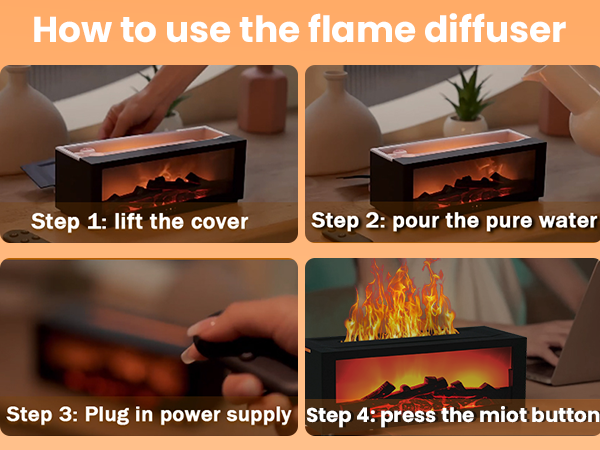 How to use the flame diffuser

Step 1: lift the cover

Step 2: pour the pure water

Step 3: Plug in power supply

Step 4: press the miot button