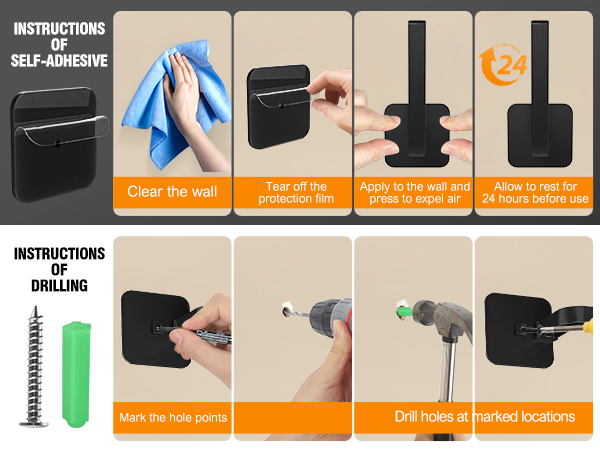 INSTRUCTIONS OF SELF-ADHESIVE

Clear the wall

Tear off the protection film

Apply to the wall and press to expel air

24

Allow to rest for 24 hours before use

INSTRUCTIONS OF DRILLING

Mark the hole points

Drill holes at marked locations