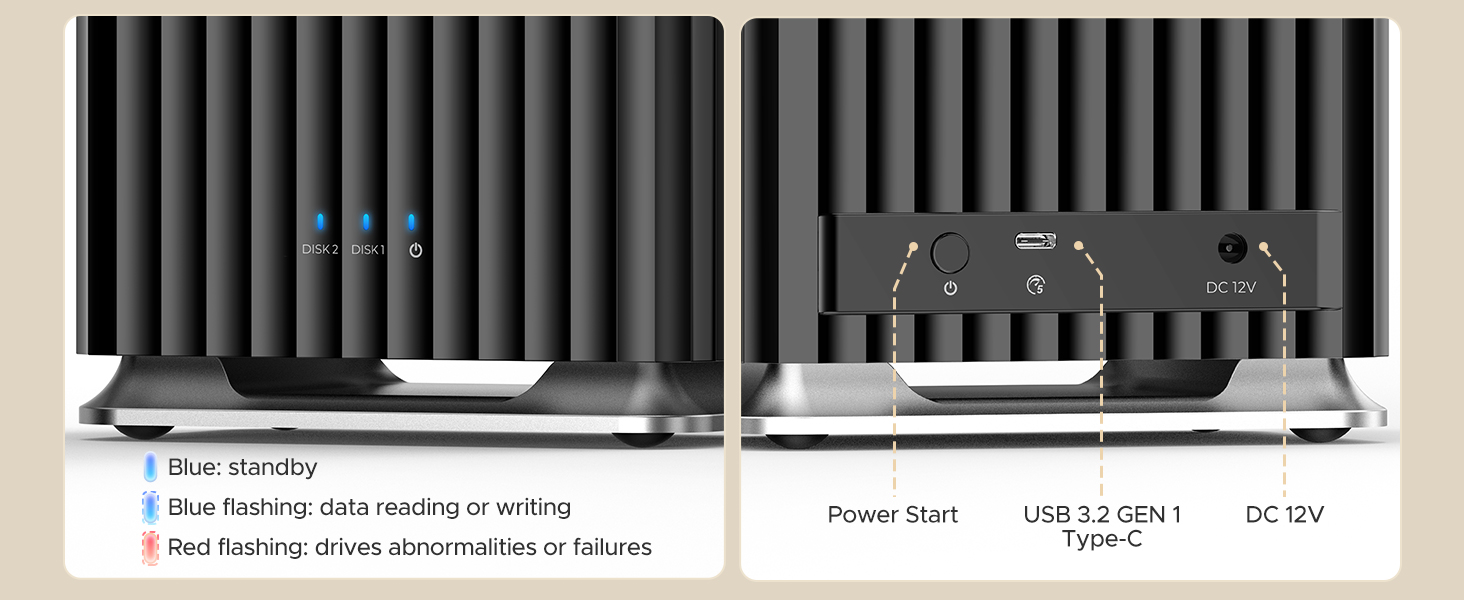 DISK 2 DISK 1

Blue: standby

Blue flashing: data reading or writing

Red flashing: drives abnormalities or failures

DC 12V

Power Start

USB 3.2 GEN 1 Type-C

DC 12V