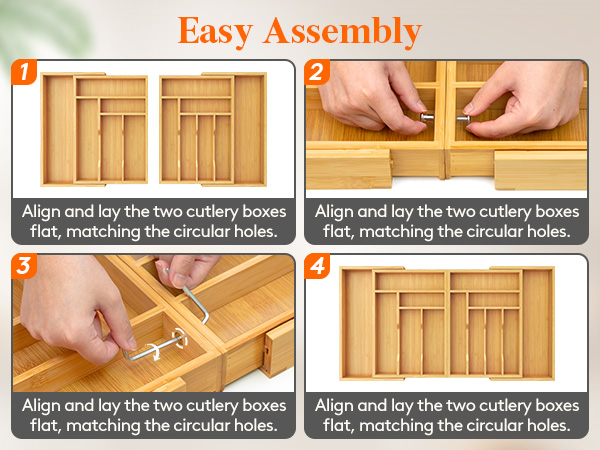 Easy Assembly

1

Align and lay the two cutlery boxes flat, matching the circular holes.

2

Align and lay the two cutlery boxes flat, matching the circular holes.

3

Align and lay the two cutlery boxes flat, matching the circular holes.

4

Align and lay the two cutlery boxes flat, matching the circular holes.