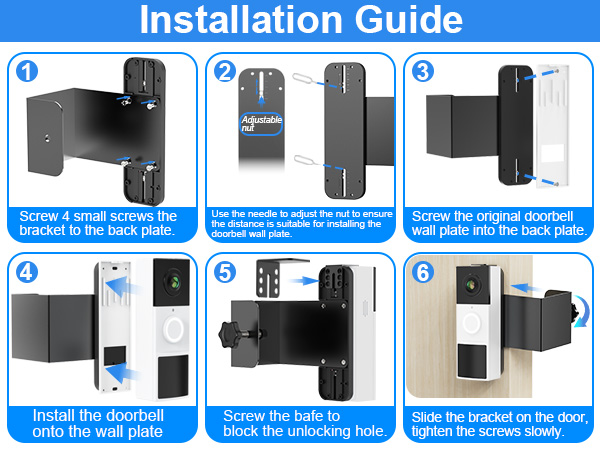 Installation Guide

1
Screw 4 small screws the bracket to the back plate.

2
Adjustable nut
Use the needle to adjust the nut to ensure the distance is suitable for installing the doorbell wall plate.

3
Screw the original doorbell wall plate into the back plate.

4
Install the doorbell onto the wall plate

5
Screw the bafe to block the unlocking hole.

6
Slide the bracket on the door, tighten the screws slowly.