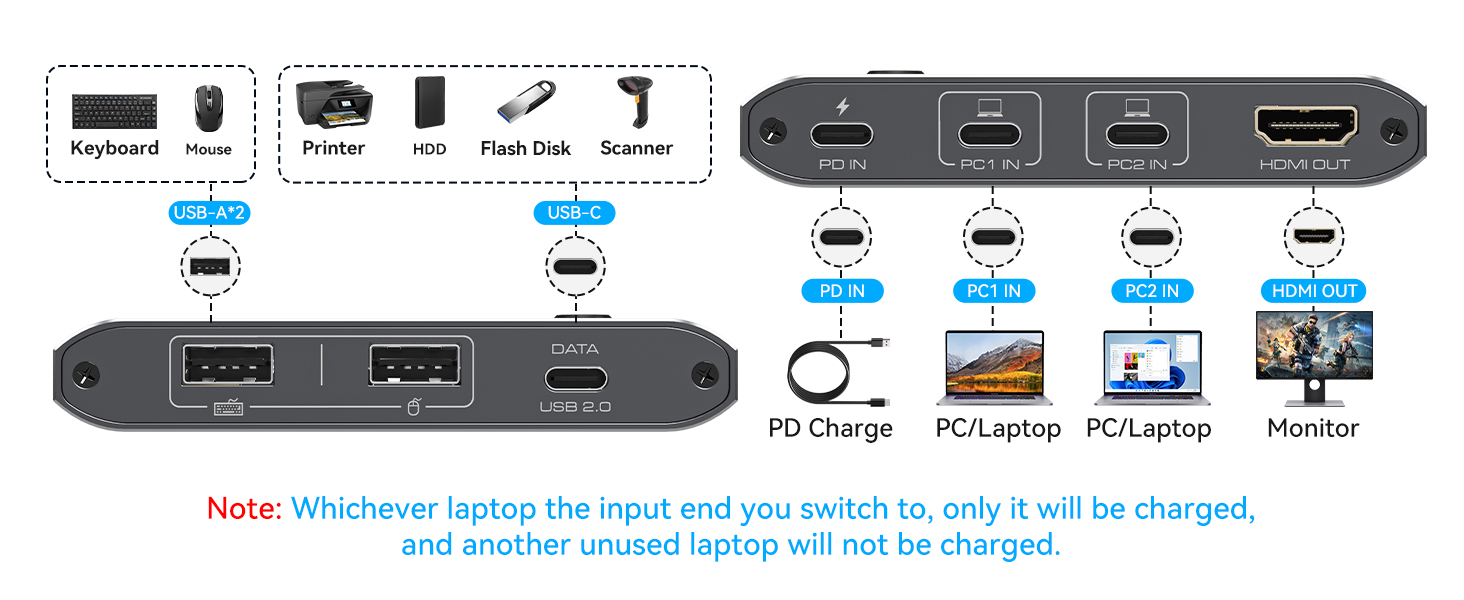 Keyboard Mouse

Printer HDD Flash Disk Scanner

USB-A*2

USB-C

DATA

USB 2.0

PD IN PC1 IN PC2 IN HDMI OUT

PD IN PC1 IN PC2 IN HDMI OUT

PD Charge PC/Laptop PC/Laptop Monitor

Note: Whichever laptop the input end you switch to, only it will be charged, and another unused laptop will not be charged.