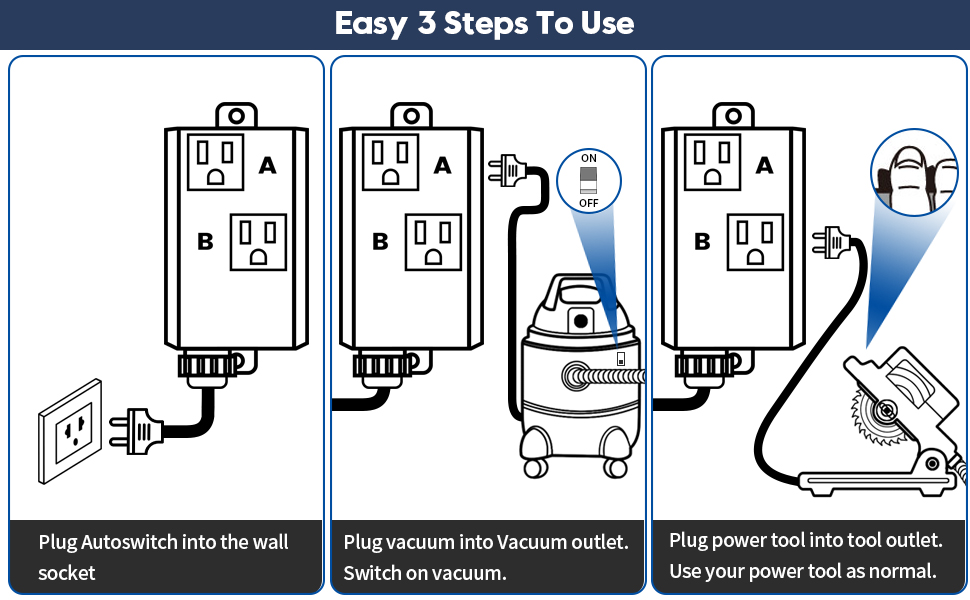 Easy 3 Steps To Use

A

B

Plug Autoswitch into the wall socket

A

B

ON

OFF

Plug vacuum into Vacuum outlet. Switch on vacuum.

A

B

Plug power tool into tool outlet. Use your power tool as normal.