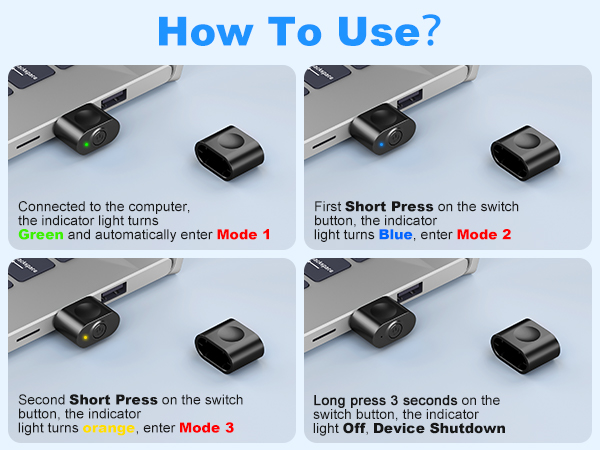 How To Use?

backspace

Connected to the computer, the indicator light turns Green and automatically enter Mode 1

backspace

First Short Press on the switch button, the indicator light turns Blue, enter Mode 2

backspace

Second Short Press on the switch button, the indicator light turns orange, enter Mode 3

backspace

Long press 3 seconds on the switch button, the indicator light Off, Device Shutdown