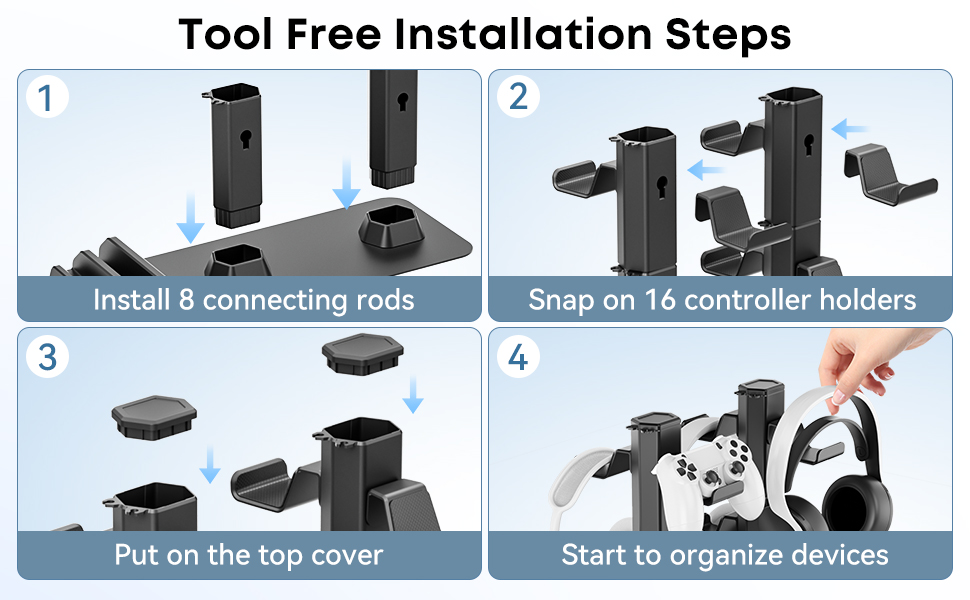 Tool Free Installation Steps

1

Install 8 connecting rods

2

Snap on 16 controller holders

3

Put on the top cover

4

Start to organize devices