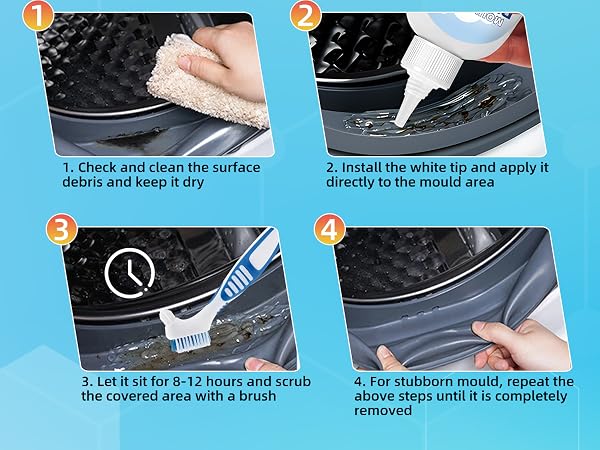 1

1. Check and clean the surface debris and keep it dry

2

2. Install the white tip and apply it directly to the mould area

3

3. Let it sit for 8-12 hours and scrub the covered area with a brush

4

4. For stubborn mould, repeat the above steps until it is completely removed