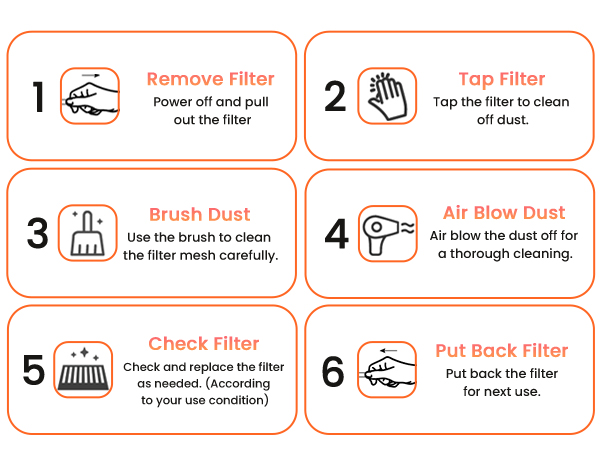 1
Remove Filter
Power off and pull out the filter

2
Tap Filter
Tap the filter to clean off dust.

3
Brush Dust
Use the brush to clean the filter mesh carefully.

4
Air Blow Dust
Air blow the dust off for a thorough cleaning.

5
Check Filter
Check and replace the filter as needed. (According to your use condition)

6
Put Back Filter
Put back the filter for next use.