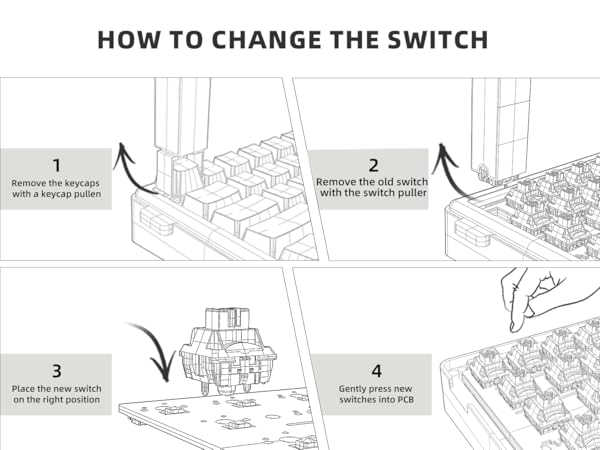 HOW TO CHANGE THE SWITCH

1
Remove the keycaps with a keycap pullen

2
Remove the old switch with the switch puller

3
Place the new switch on the right position

4
Gently press new switches into PCB