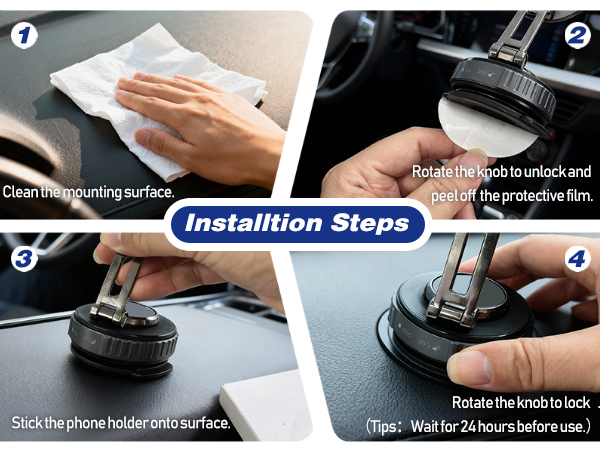 1

Clean the mounting surface.

2

Rotate the knob to unlock and peel off the protective film.

Installtion Steps

3

Stick the phone holder onto surface.

4

Rotate the knob to lock .

（Tips： Wait for 24 hours before use.）