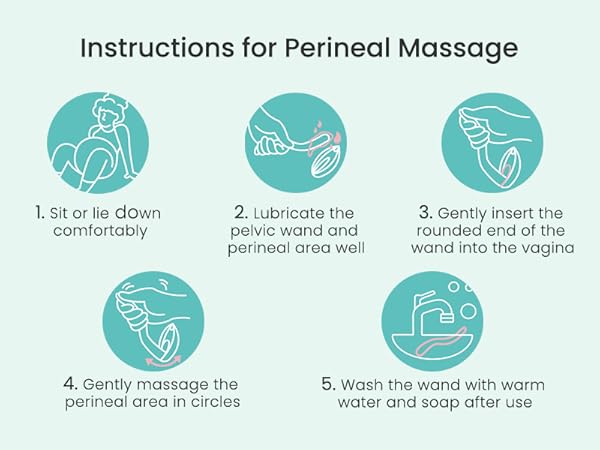 Instructions for Perineal Massage

1. Sit or lie down comfortably

2. Lubricate the pelvic wand and perineal area well

3. Gently insert the rounded end of the wand into the vagina

4. Gently massage the perineal area in circles

5. Wash the wand with warm water and soap after use