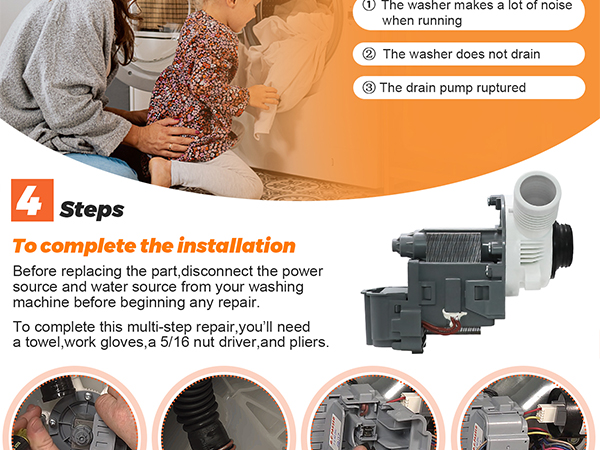 ① The washer makes a lot of noise when running

② The washer does not drain

③ The drain pump ruptured

4 Steps

To complete the installation

Before replacing the part,disconnect the power source and water source from your washing machine before beginning any repair.

To complete this multi-step repair,you'll need a towel,work gloves,a 5/16 nut driver,and pliers.