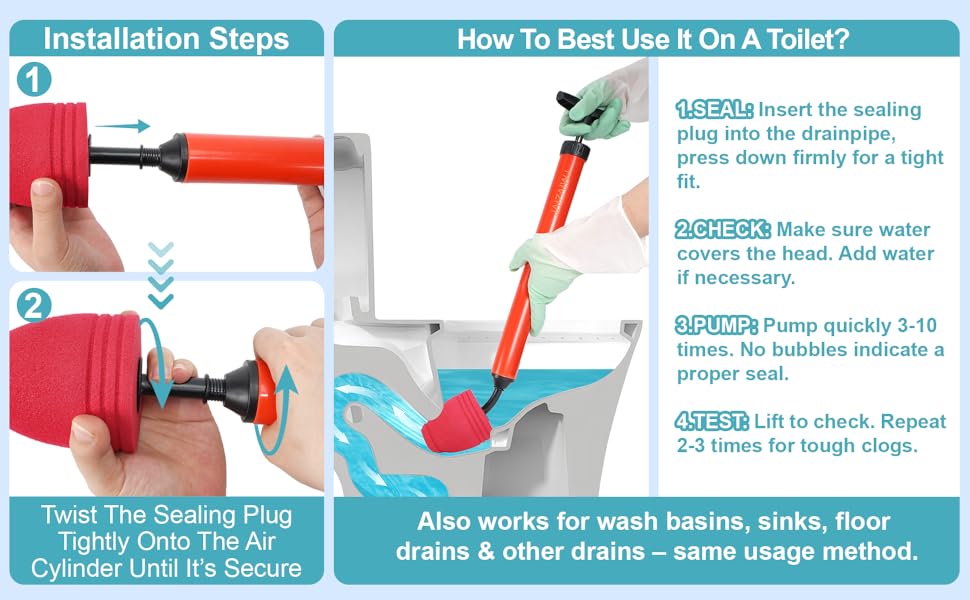 Installation Steps

1

2

Twist The Sealing Plug Tightly Onto The Air Cylinder Until It's Secure

How To Best Use It On A Toilet?

1.SEAL: Insert the sealing plug into the drainpipe, press down firmly for a tight fit.

2.CHECK: Make sure water covers the head. Add water if necessary.

3.PUMP: Pump quickly 3-10 times. No bubbles indicate a proper seal.

4.TEST: Lift to check. Repeat 2-3 times for tough clogs.

Also works for wash basins, sinks, floor drains & other drains – same usage method.