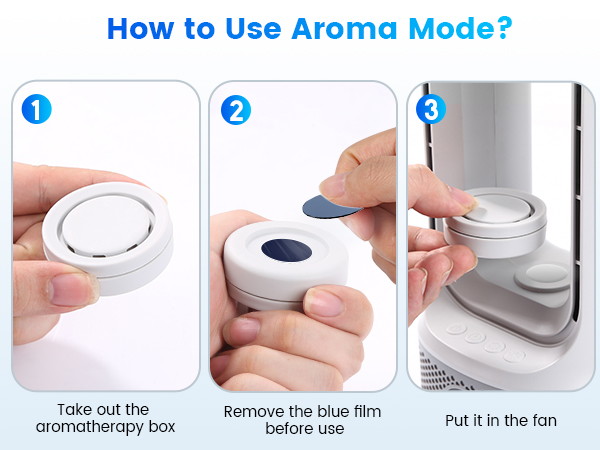 How to Use Aroma Mode?

1

Take out the aromatherapy box

2

Remove the blue film before use

3

Put it in the fan