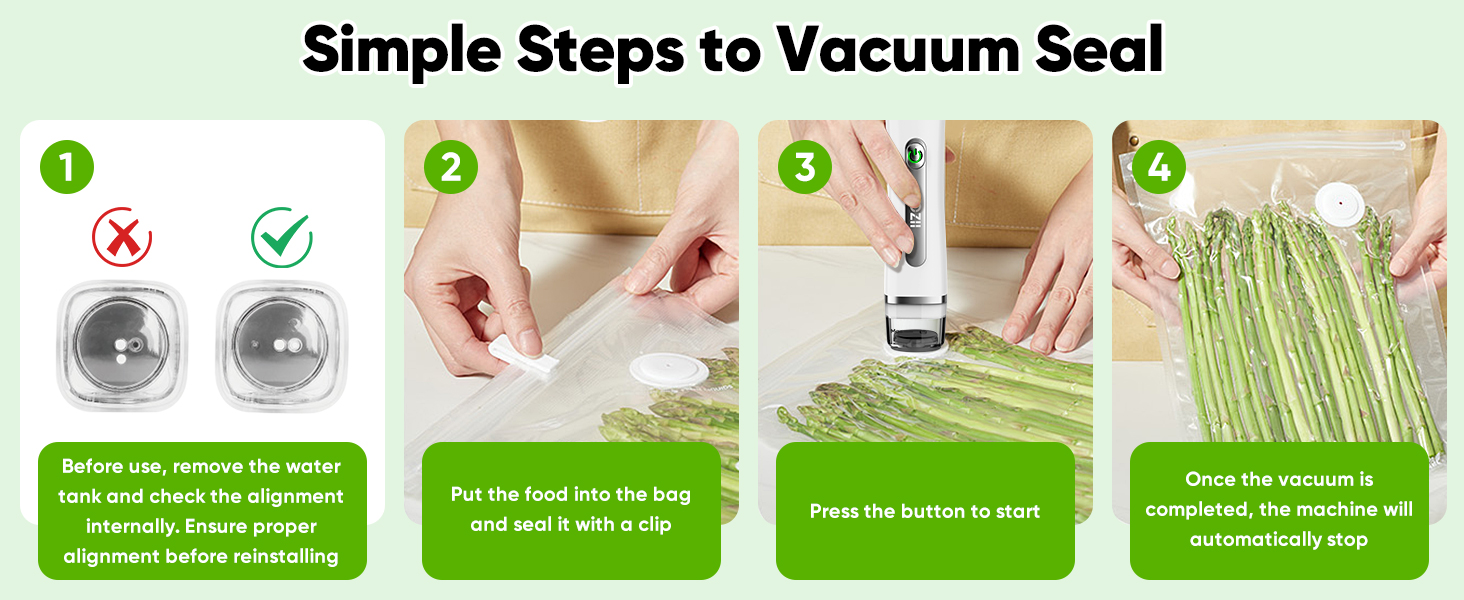 Simple Steps to Vacuum Seal

1

Before use, remove the water tank and check the alignment internally. Ensure proper alignment before reinstalling

2

Put the food into the bag and seal it with a clip

3

Press the button to start

4

Once the vacuum is completed, the machine will automatically stop