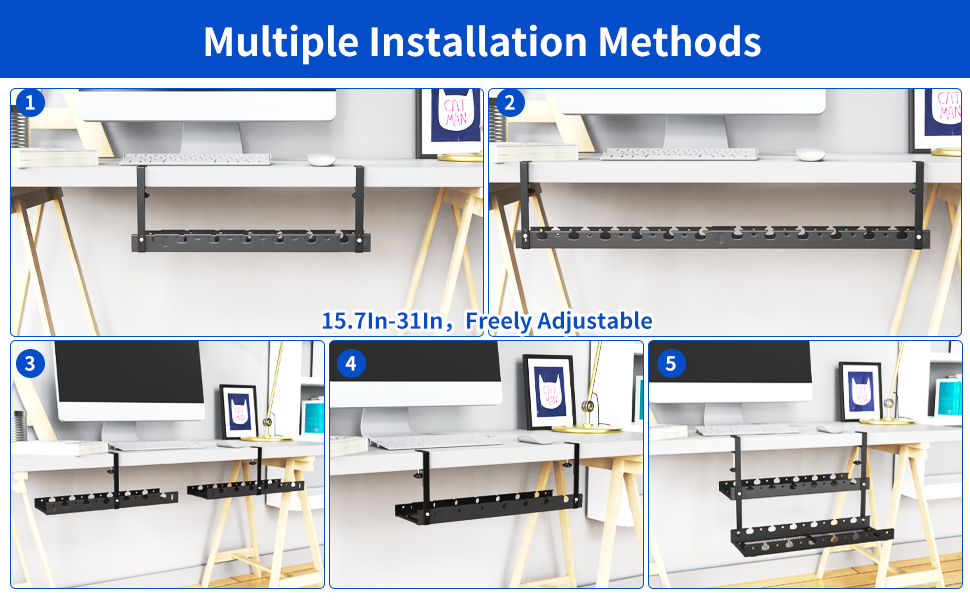 Multiple Installation Methods

1

CAT MAN

2

CAT MAN

15.7In-31In，Freely Adjustable

3

4

5