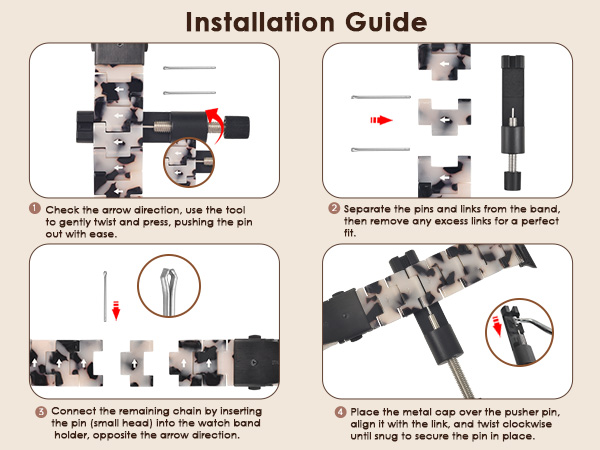 Installation Guide

1 Check the arrow direction, use the tool to gently twist and press, pushing the pin out with ease.

2 Separate the pins and links from the band, then remove any excess links for a perfect fit.

3 Connect the remaining chain by inserting the pin (small head) into the watch band holder, opposite the arrow direction.

4 Place the metal cap over the pusher pin, align it with the link, and twist clockwise until snug to secure the pin in place.