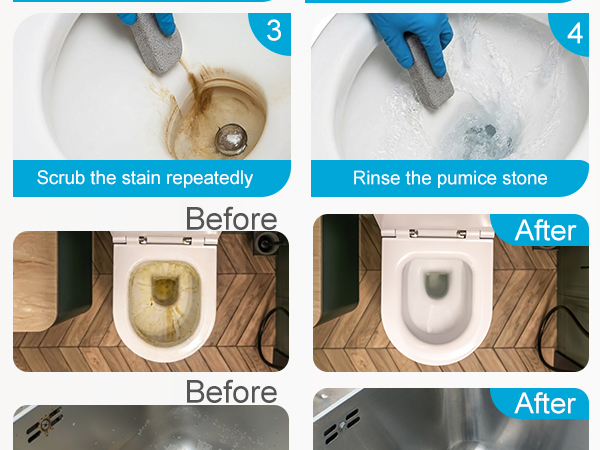 3

Scrub the stain repeatedly

4

Rinse the pumice stone

Before

After

Before

After