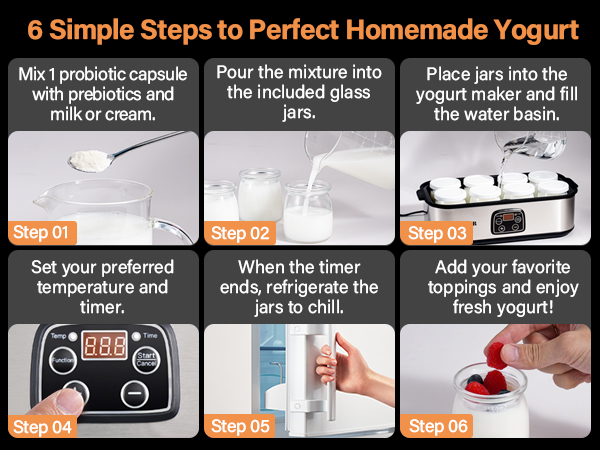 6 Simple Steps to Perfect Homemade Yogurt

Mix 1 probiotic capsule with prebiotics and milk or cream.

Step 01

Pour the mixture into the included glass jars.

Step 02

Place jars into the yogurt maker and fill the water basin.

Step 03

Set your preferred temperature and timer.

Temp
8.8.8
Time
Function
Start Cancel

Step 04

When the timer ends, refrigerate the jars to chill.

Step 05

Add your favorite toppings and enjoy fresh yogurt!

Step 06