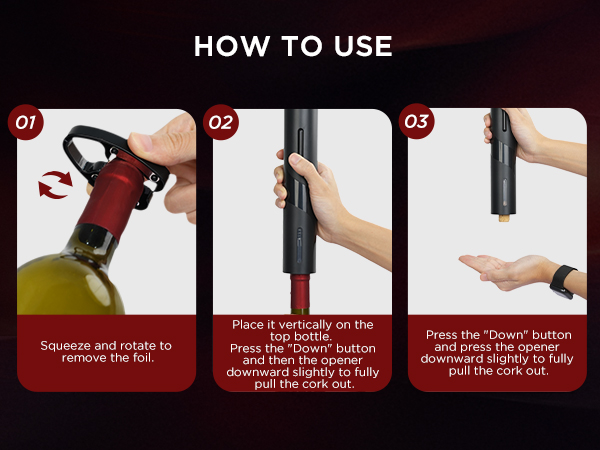 HOW TO USE

01

Squeeze and rotate to remove the foil.

02

Place it vertically on the top bottle.
Press the "Down" button and then the opener downward slightly to fully pull the cork out.

03

Press the "Down" button and press the opener downward slightly to fully pull the cork out.