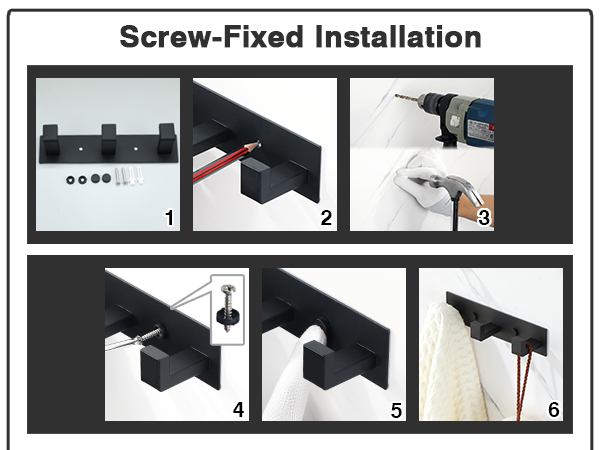 Screw-Fixed Installation

1

2

3

4

5

6