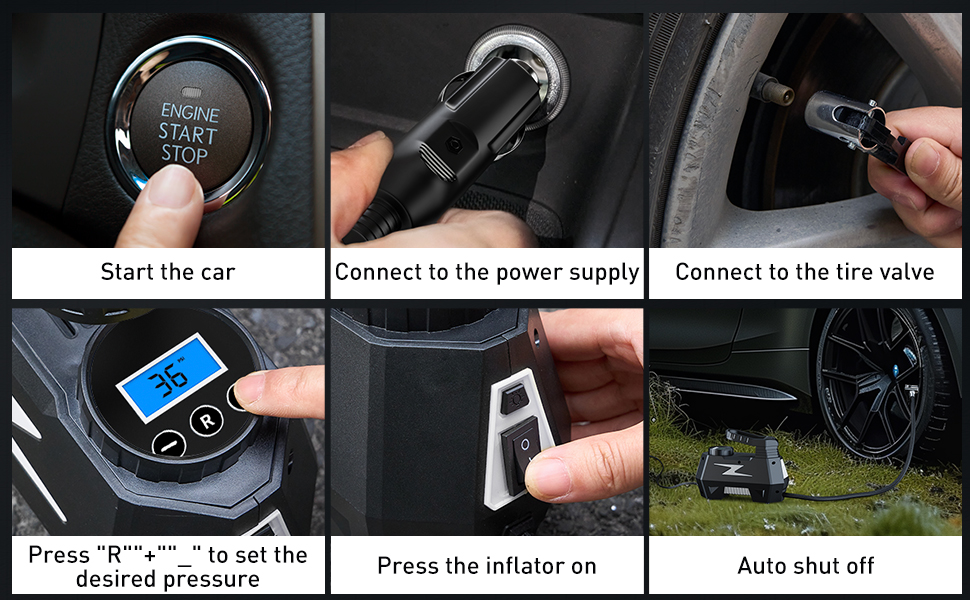 ENGINE
START
STOP

Start the car

Connect to the power supply

Connect to the tire valve

36

R

Press "R""+""_" to set the desired pressure

Press the inflator on

Auto shut off