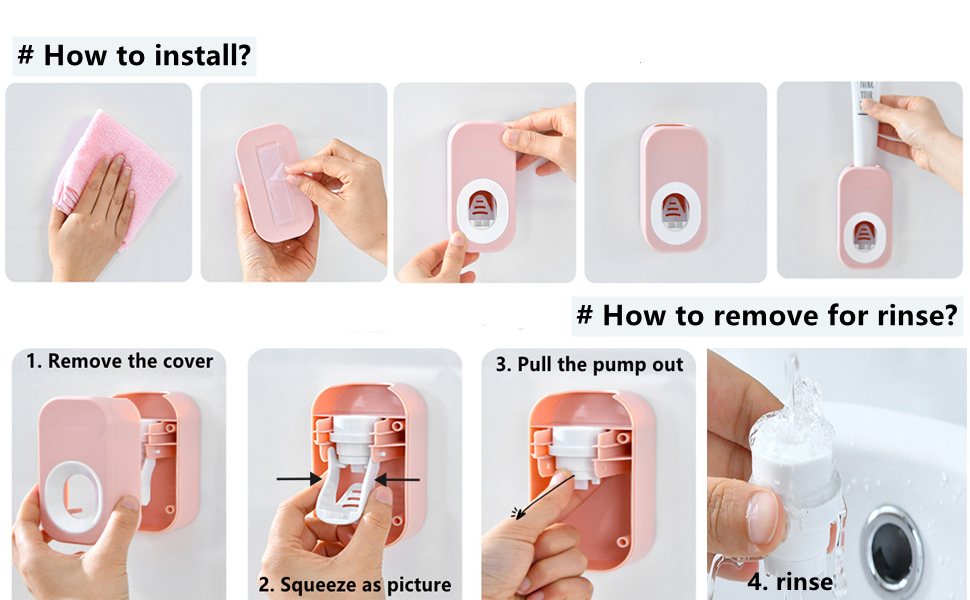 # How to install?

# How to remove for rinse?

1. Remove the cover

2. Squeeze as picture

3. Pull the pump out

4. rinse