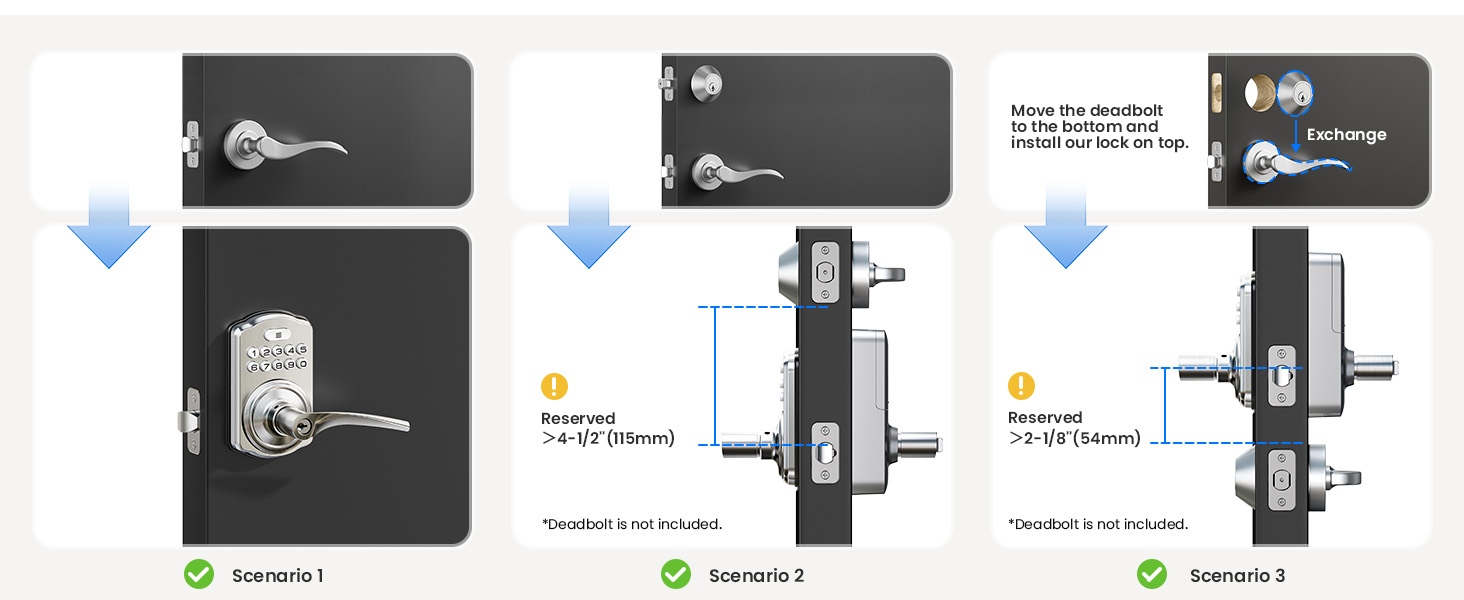 1 2 3 4 5
6 7 8 9 0

Scenario 1

Reserved
>4-1/2"(115mm)

*Deadbolt is not included.

Scenario 2

Move the deadbolt to the bottom and install our lock on top.

Exchange

Reserved
>2-1/8"(54mm)

*Deadbolt is not included.

Scenario 3