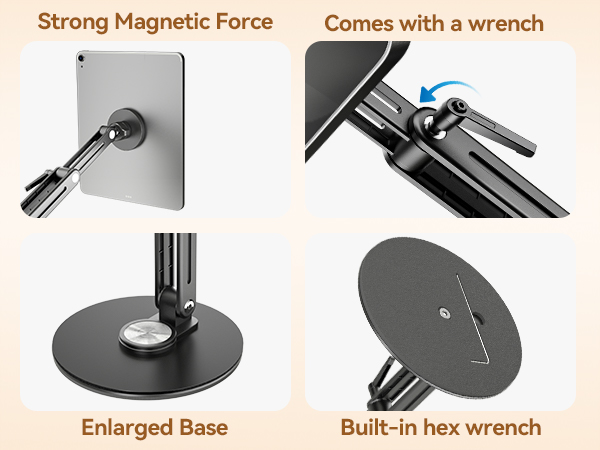 Strong Magnetic Force

Comes with a wrench

Enlarged Base

Built-in hex wrench