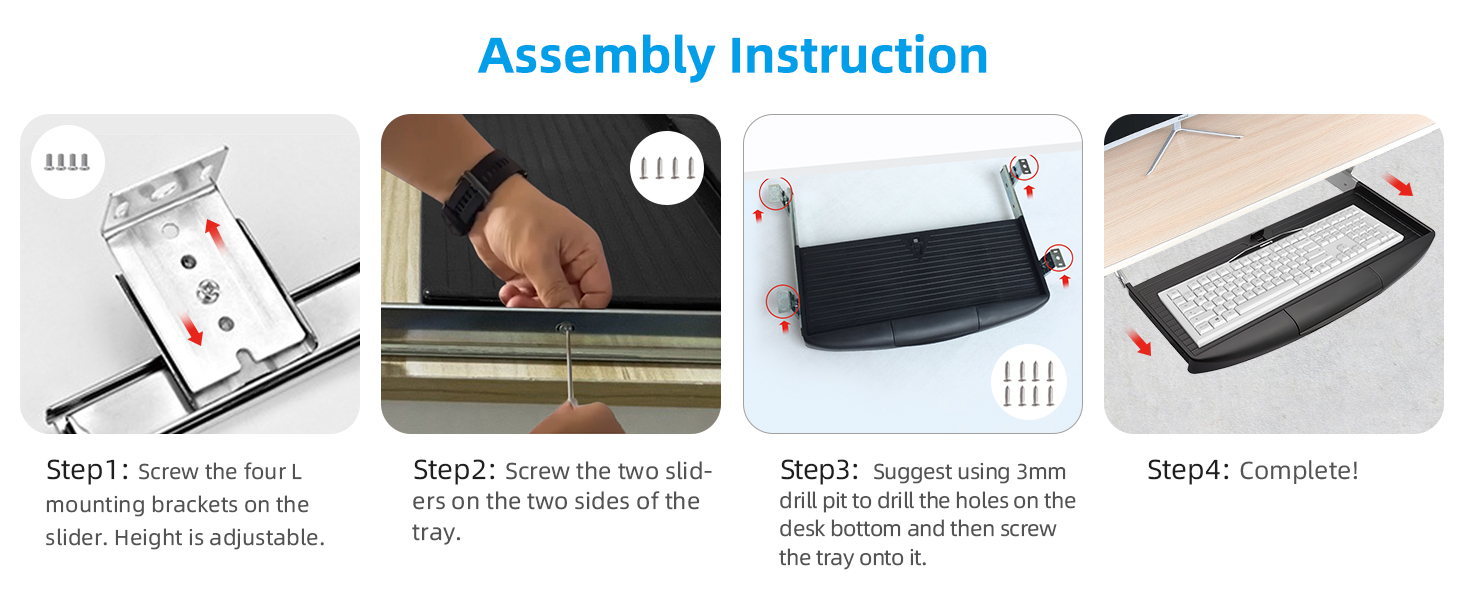 Assembly Instruction

Step1: Screw the four L mounting brackets on the slider. Height is adjustable.

Step2: Screw the two sliders on the two sides of the tray.

Step3: Suggest using 3mm drill pit to drill the holes on the desk bottom and then screw the tray onto it.

Step4: Complete!