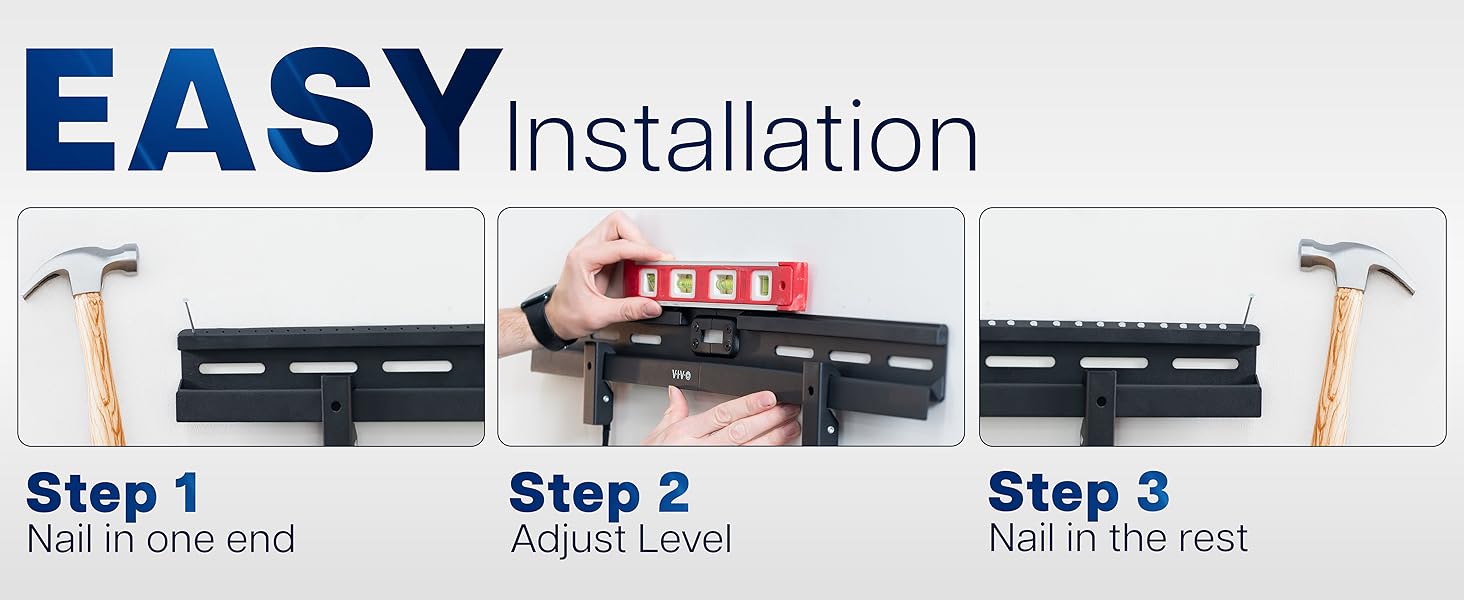 EASY Installation

VIVO

Step 1
Nail in one end

Step 2
Adjust Level

Step 3
Nail in the rest