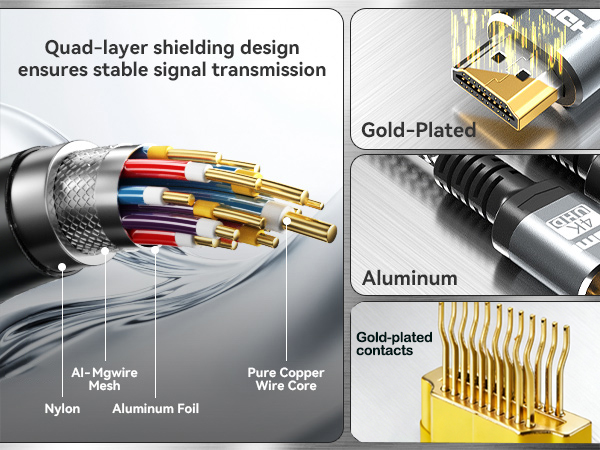 Quad-layer shielding design ensures stable signal transmission

Al-Mgwire Mesh

Nylon

Aluminum Foil

Pure Copper Wire Core

Gold-Plated

4K UHD

Aluminum

Gold-plated contacts