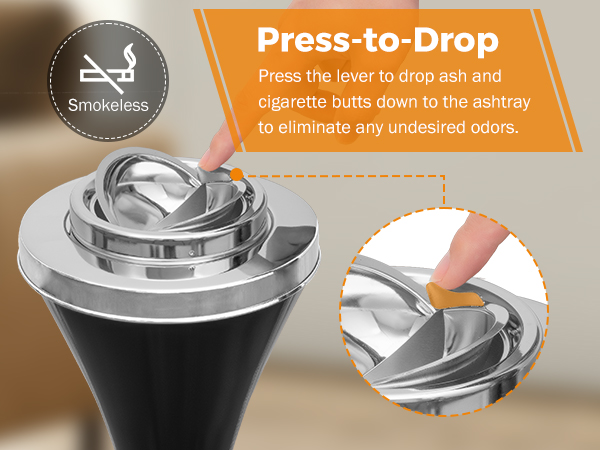 Smokeless

Press-to-Drop

Press the lever to drop ash and cigarette butts down to the ashtray to eliminate any undesired odors.