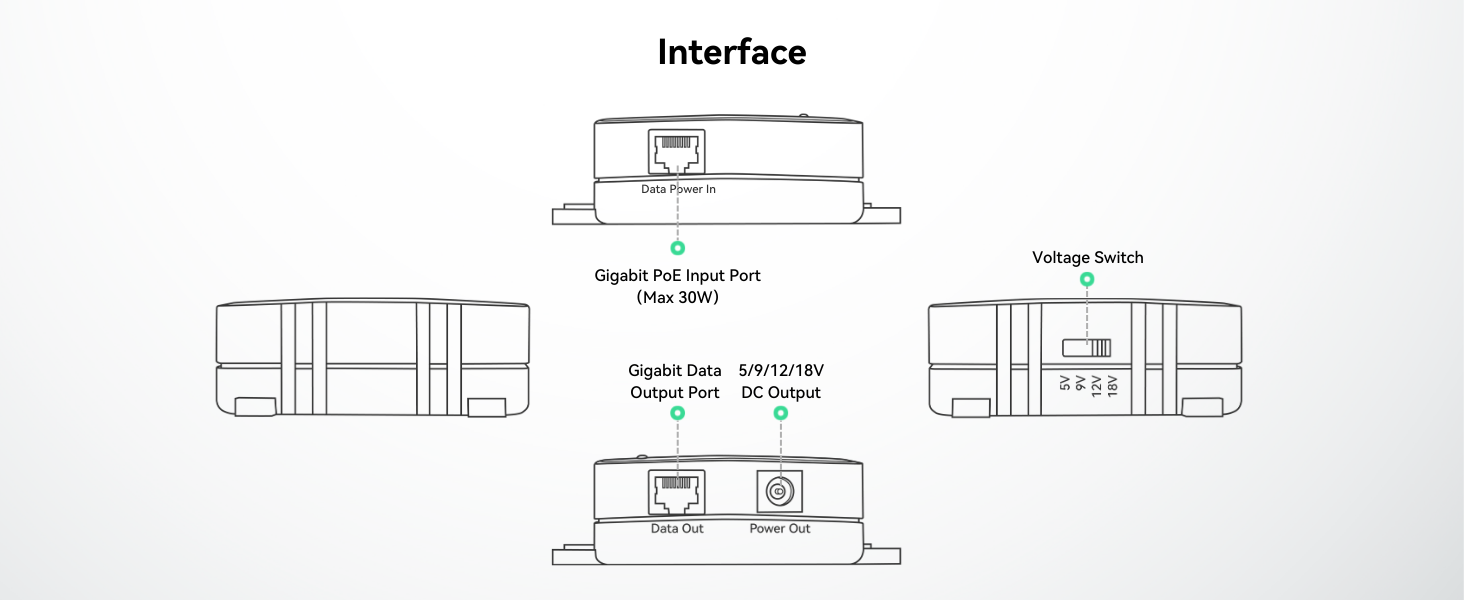 Interface

Data Power In

Gigabit PoE Input Port
（Max 30W）

Voltage Switch

5V 9V 12V 18V

Gigabit Data Output Port

5/9/12/18V DC Output

Data Out

Power Out