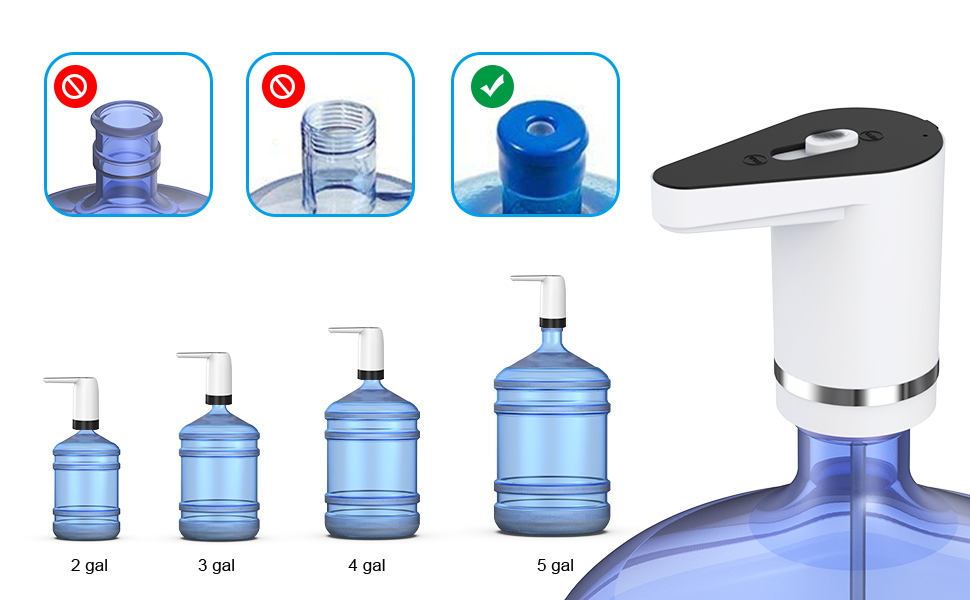 2 gal
3 gal
4 gal
5 gal